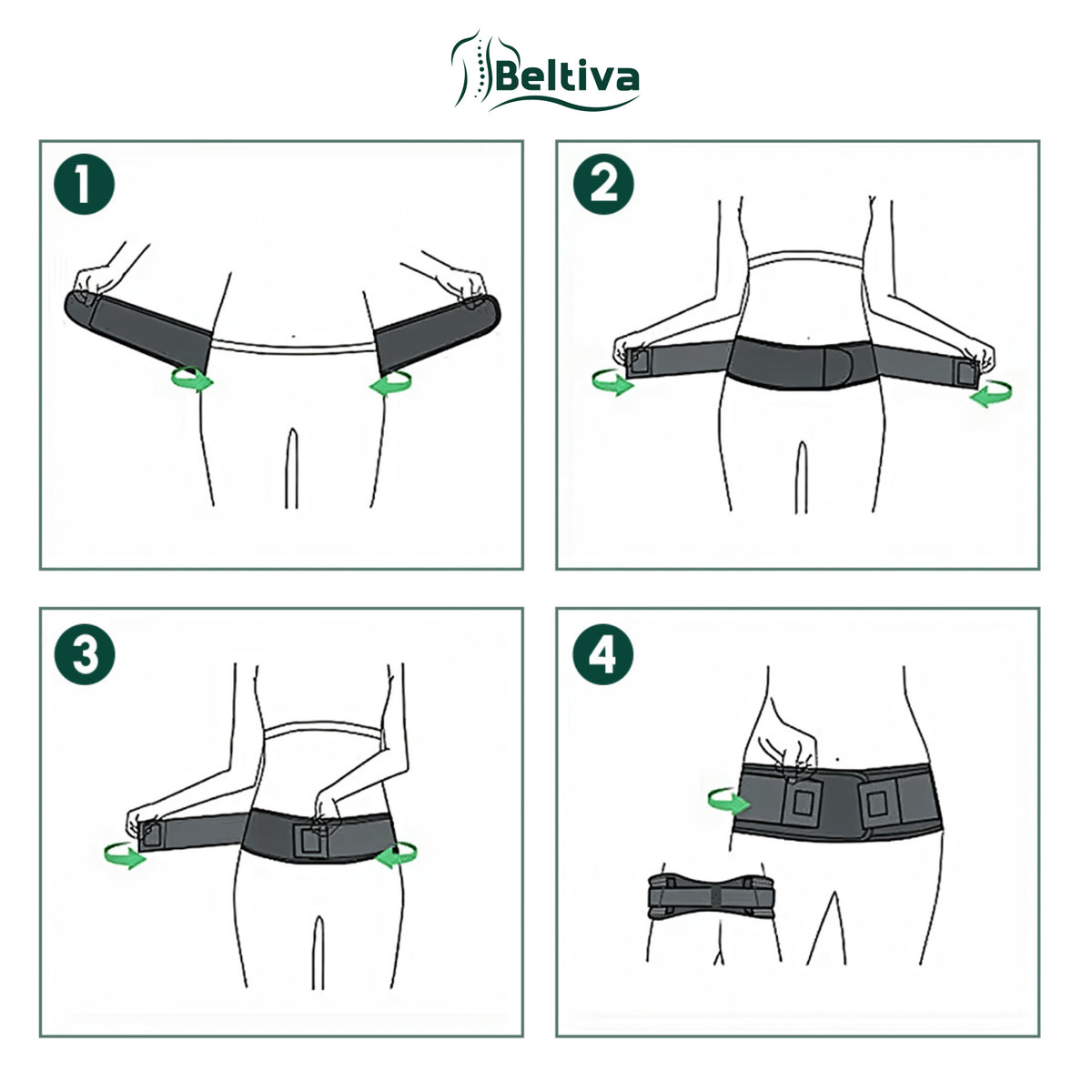 Beltiva

1

2

3

4