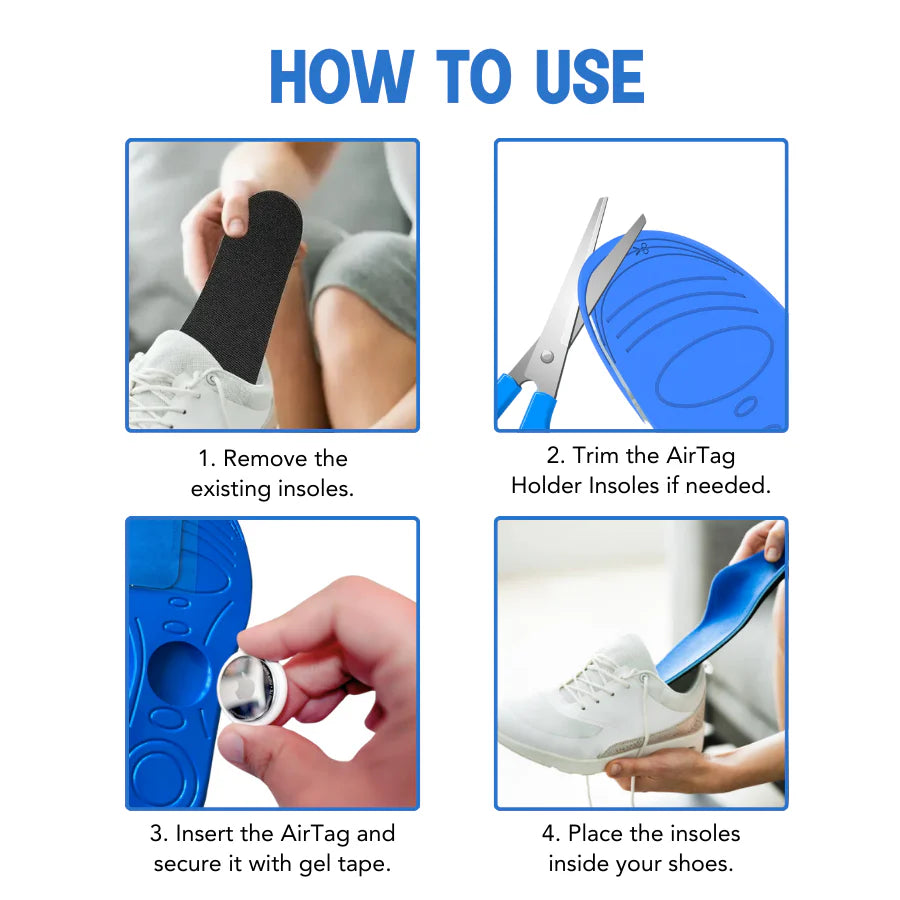 HOW TO USE

1. Remove the existing insoles.

2. Trim the AirTag Holder Insoles if needed.

3. Insert the AirTag and secure it with gel tape.

4. Place the insoles inside your shoes.